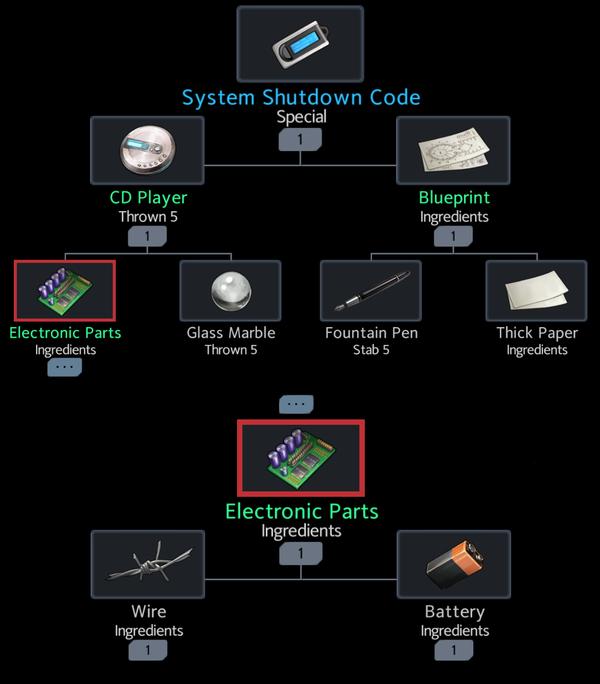 System Shutdown Code
Special
1

CD Player
Thrown 5
1

Blueprint
Ingredients
1

Electronic Parts
Ingredients
...

Glass Marble
Thrown 5

Fountain Pen
Stab 5

Thick Paper
Ingredients

...

Electronic Parts
Ingredients
1

Wire
Ingredients
1

Battery
Ingredients
1