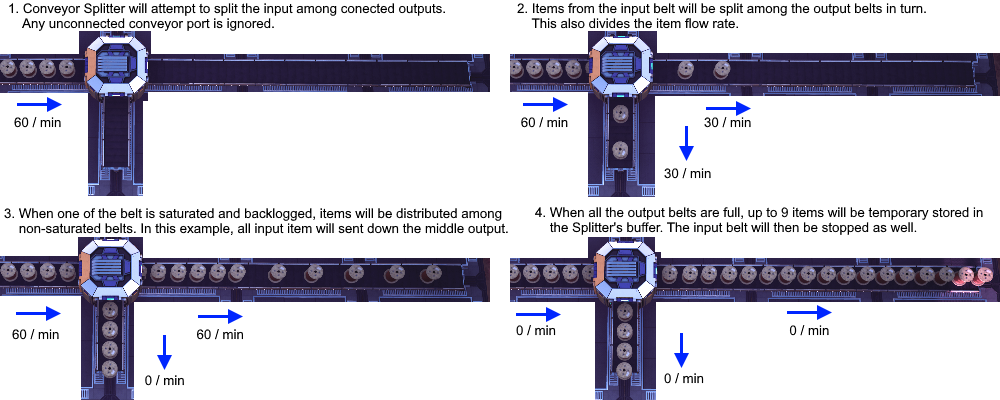 1. Conveyor Splitter will attempt to split the input among conected outputs.
Any unconnected conveyor port is ignored.

60 / min

2. Items from the input belt will be split among the output belts in turn.
This also divides the item flow rate.

60 / min

30 / min

30 / min

3. When one of the belt is saturated and backlogged, items will be distributed among non-saturated belts. In this example, all input item will sent down the middle output.

60 / min

60 / min

0 / min

4. When all the output belts are full, up to 9 items will be temporary stored in the Splitter's buffer. The input belt will then be stopped as well.

0 / min

0 / min

0 / min