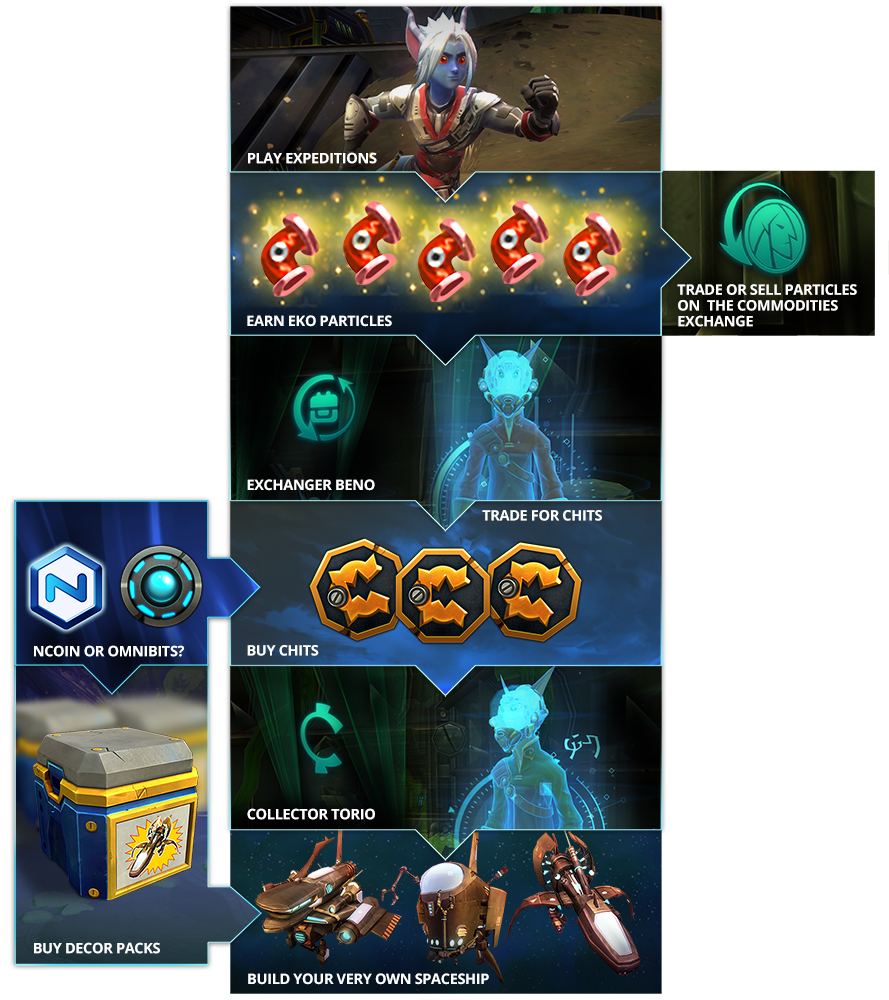 PLAY EXPEDITIONS

EARN EKO PARTICLES

TRADE OR SELL PARTICLES ON THE COMMODITIES EXCHANGE

EXCHANGER BENO

TRADE FOR CHITS

NCOIN OR OMNIBITS?

BUY CHITS

COLLECTOR TORIO

BUY DECOR PACKS

BUILD YOUR VERY OWN SPACESHIP